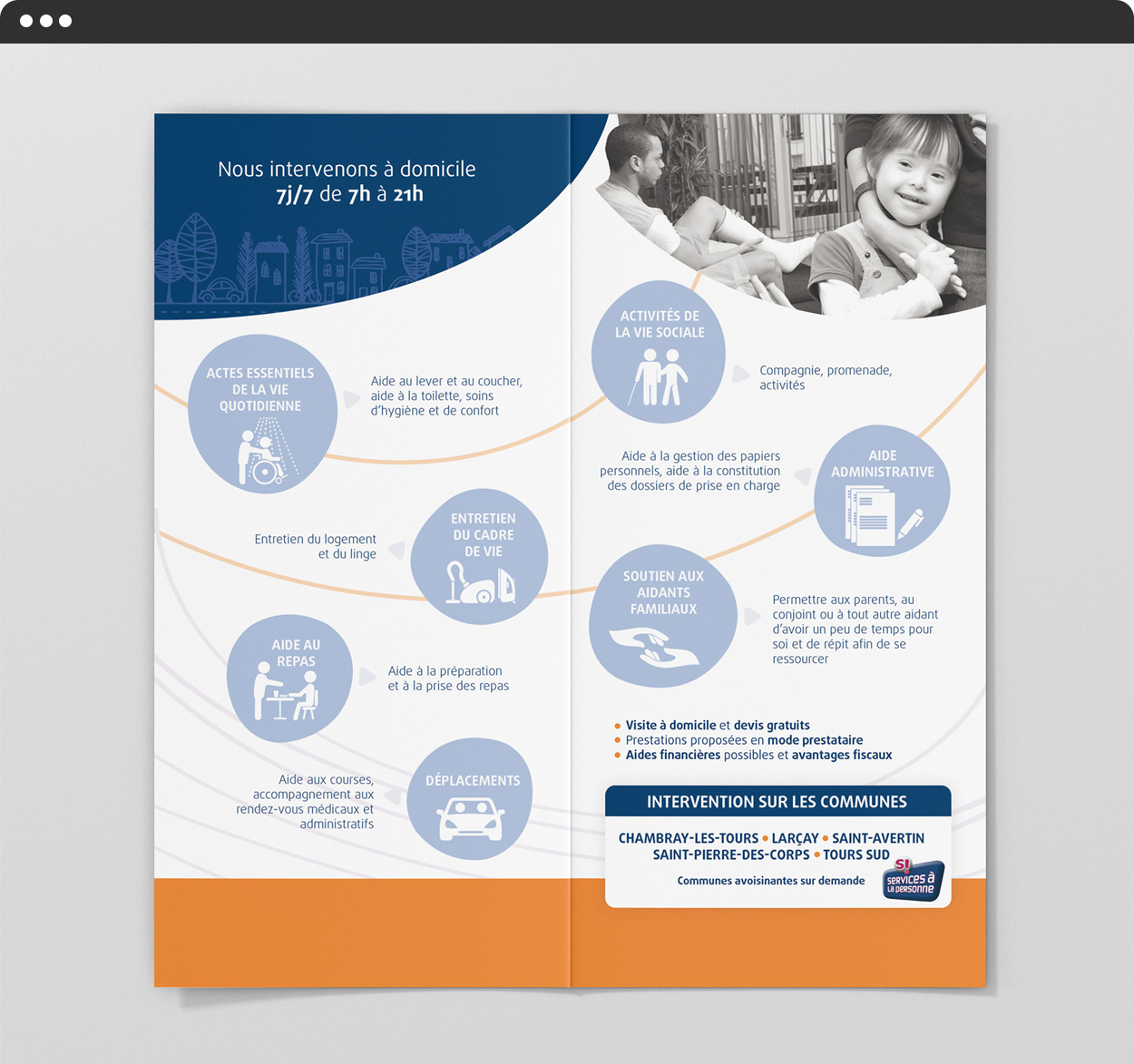 Nous intervenons à domicile
7j/7 de 7h à 21h

ACTES ESSENTIELS DE LA VIE QUOTIDIENNE

Aide au lever et au coucher, aide à la toilette, soins d'hygiène et de confort

ENTRETIEN DU CADRE DE VIE

Entretien du logement et du linge

AIDE AU REPAS

Aide à la préparation et à la prise des repas

DÉPLACEMENTS

Aide aux courses, accompagnement aux rendez-vous médicaux et administratifs

ACTIVITÉS DE LA VIE SOCIALE

Compagnie, promenade, activités

AIDE ADMINISTRATIVE

Aide à la gestion des papiers personnels, aide à la constitution des dossiers de prise en charge

SOUTIEN AUX AIDANTS FAMILIAUX

Permettre aux parents, au conjoint ou à tout autre aidant d'avoir un peu de temps pour soi et de répit afin de se ressourcer

• Visite à domicile et devis gratuits
• Prestations proposées en mode prestataire
• Aides financières possibles et avantages fiscaux

INTERVENTION SUR LES COMMUNES

CHAMBRAY-LES-TOURS • LARÇAY • SAINT-AVERTIN
SAINT-PIERRE-DES-CORPS • TOURS SUD

Communes avoisinantes sur demande

S! services à la personne